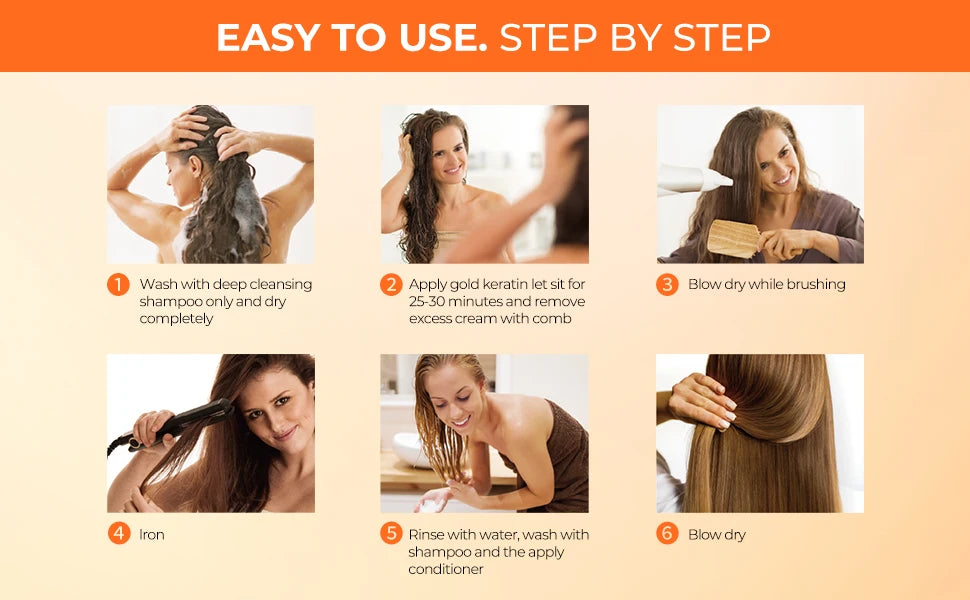 EASY TO USE. STEP BY STEP

1 Wash with deep cleansing shampoo only and dry completely

2 Apply gold keratin let sit for 25-30 minutes and remove excess cream with comb

3 Blow dry while brushing

4 Iron

5 Rinse with water, wash with shampoo and the apply conditioner

6 Blow dry