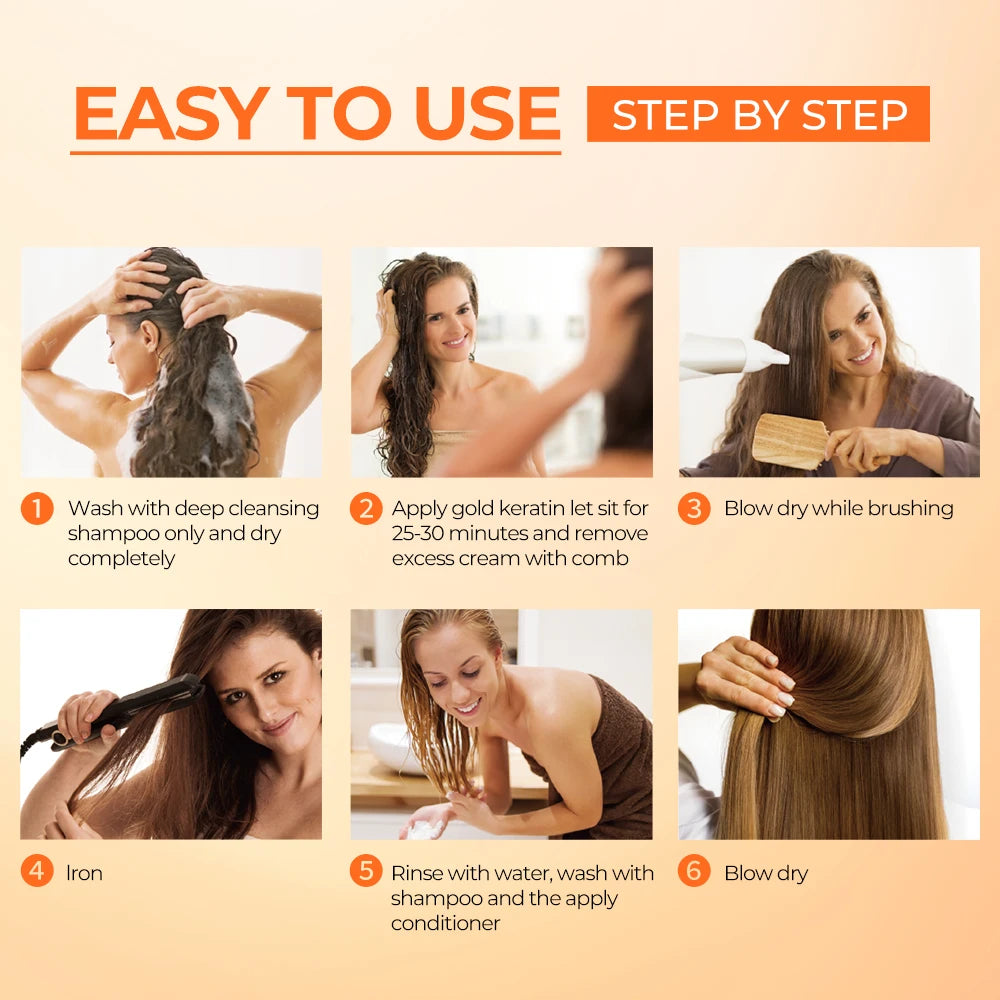 EASY TO USE STEP BY STEP

1 Wash with deep cleansing shampoo only and dry completely

2 Apply gold keratin let sit for 25-30 minutes and remove excess cream with comb

3 Blow dry while brushing

4 Iron

5 Rinse with water, wash with shampoo and the apply conditioner

6 Blow dry